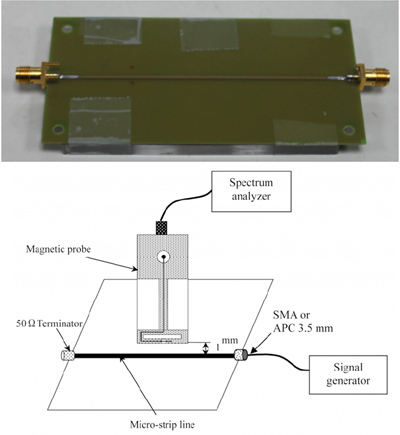 Spectrum analyzer

Magnetic probe

50 Ω Terminator

SMA or APC 3.5 mm

1 mm

Signal generator

Micro-strip line